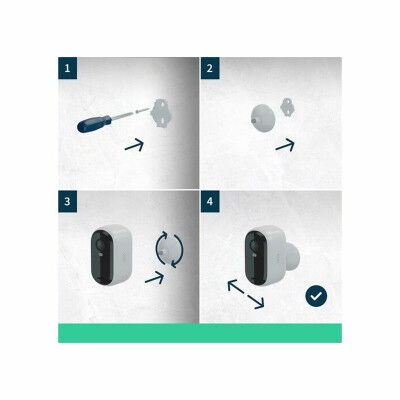 1

2

3

4